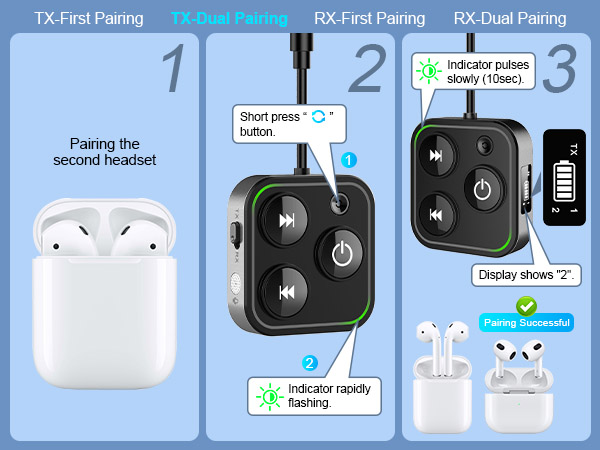 TX-First Pairing TX-Dual Pairing RX-First Pairing RX-Dual Pairing

1

Pairing the second headset

2

Short press " " button.

1

TX
RX

2

Indicator rapidly flashing.

3

Indicator pulses slowly (10sec).

TX
1
2

Display shows "2".

Pairing Successful