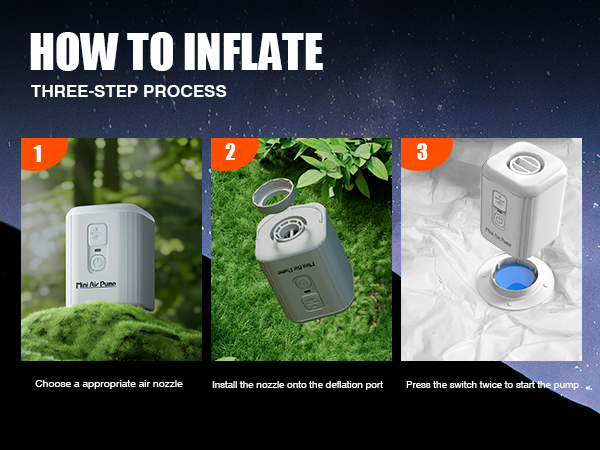 HOW TO INFLATE
THREE-STEP PROCESS

1

Mini Air Pump

Choose a appropriate air nozzle

2

Mini Air Pump

Install the nozzle onto the deflation port

3

Mini Air Pump

Press the switch twice to start the pump