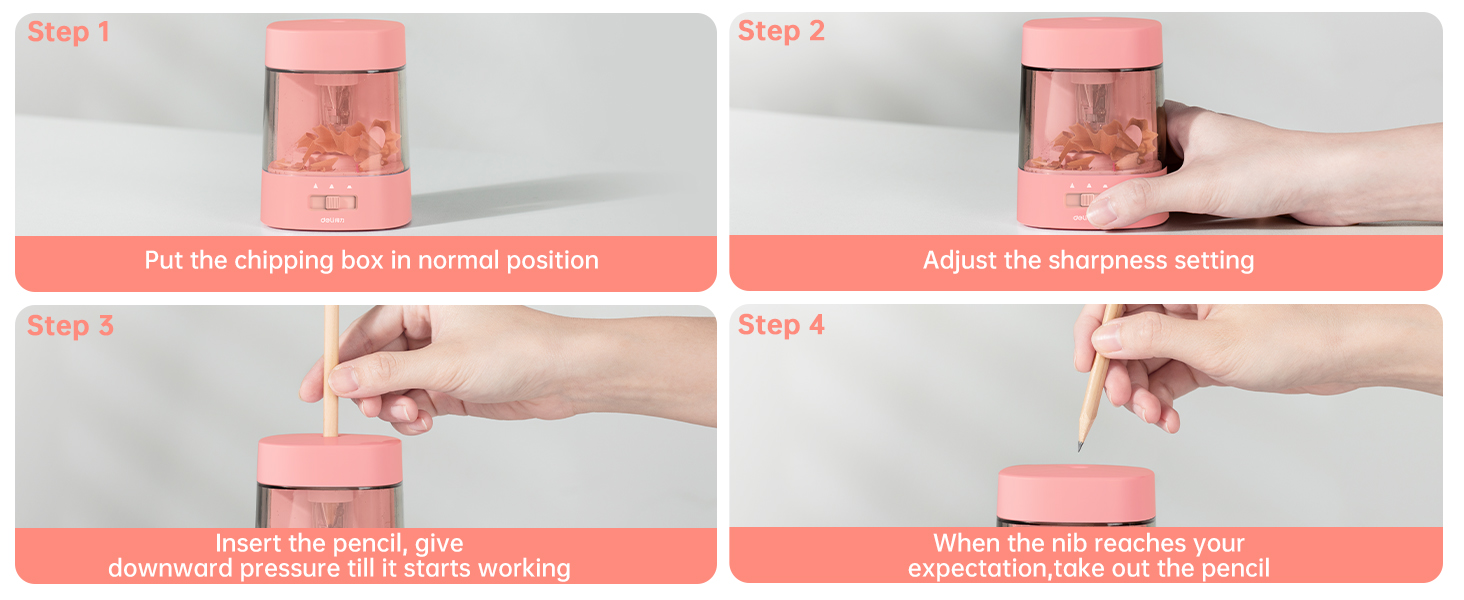 Step 1

deli

Put the chipping box in normal position

Step 2

Adjust the sharpness setting

Step 3

Insert the pencil, give downward pressure till it starts working

Step 4

When the nib reaches your expectation,take out the pencil