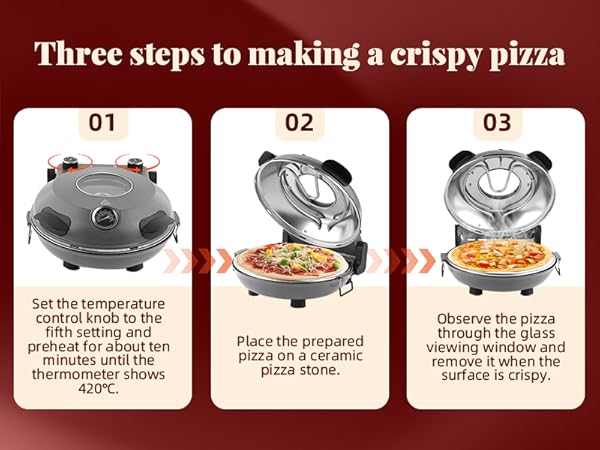 Three steps to making a crispy pizza

01

Set the temperature control knob to the fifth setting and preheat for about ten minutes until the thermometer shows 420℃.

02

Place the prepared pizza on a ceramic pizza stone.

03

Observe the pizza through the glass viewing window and remove it when the surface is crispy.