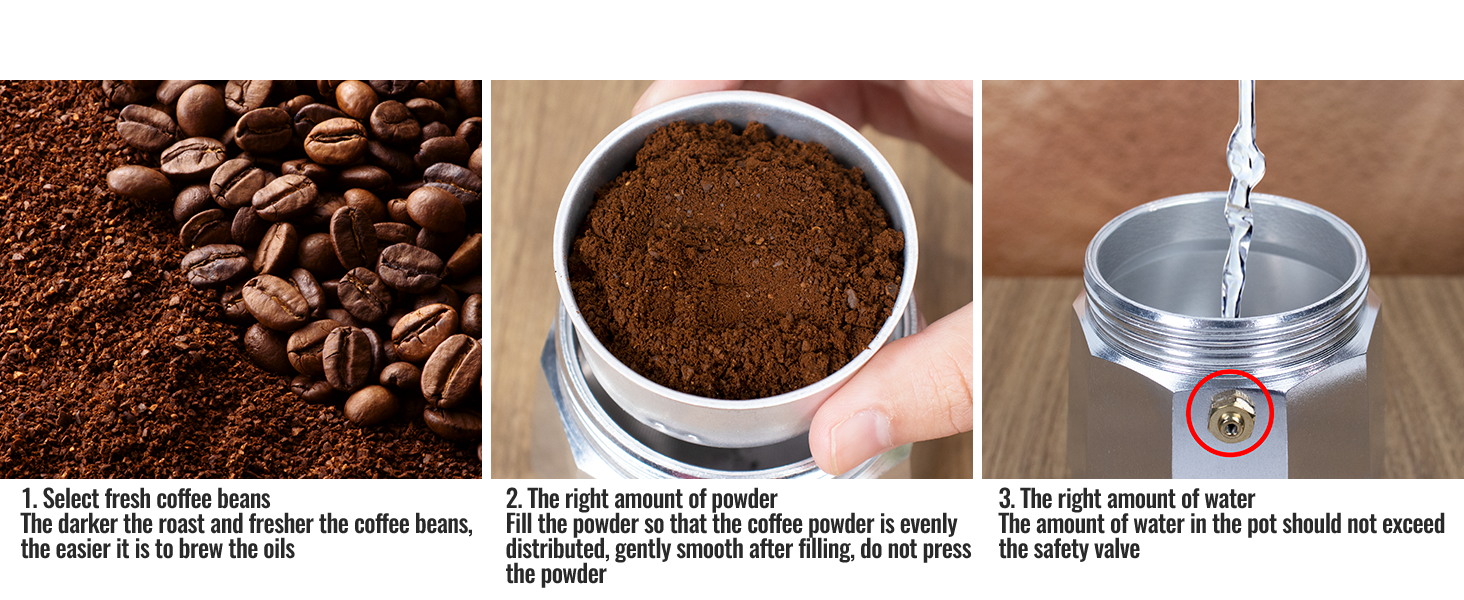 1. Select fresh coffee beans
The darker the roast and fresher the coffee beans, the easier it is to brew the oils

2. The right amount of powder
Fill the powder so that the coffee powder is evenly distributed, gently smooth after filling, do not press the powder

3. The right amount of water
The amount of water in the pot should not exceed the safety valve