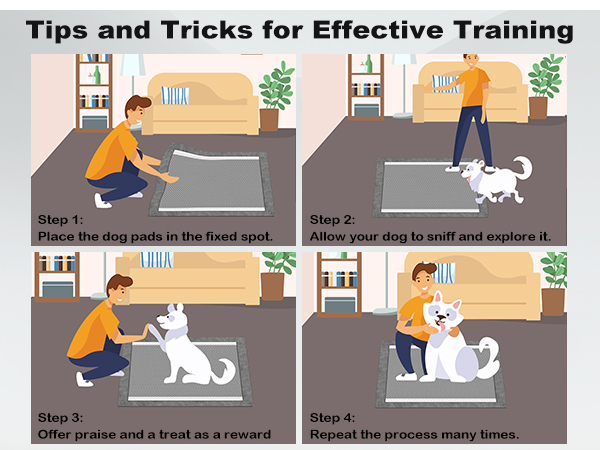 Tips and Tricks for Effective Training

Step 1:
Place the dog pads in the fixed spot.

Step 2:
Allow your dog to sniff and explore it.

Step 3:
Offer praise and a treat as a reward

Step 4:
Repeat the process many times.