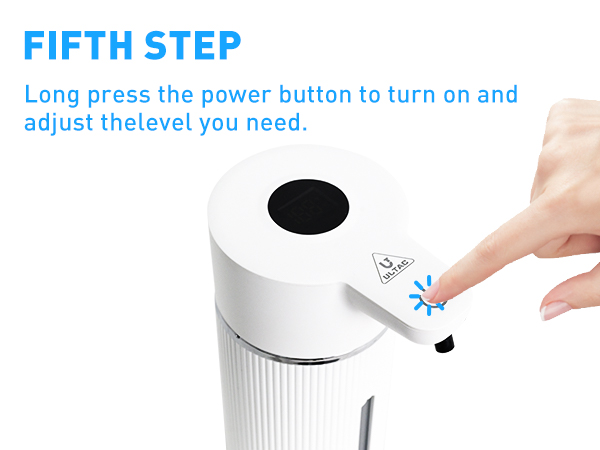 FIFTH STEP

Long press the power button to turn on and adjust thelevel you need.

ULTAC