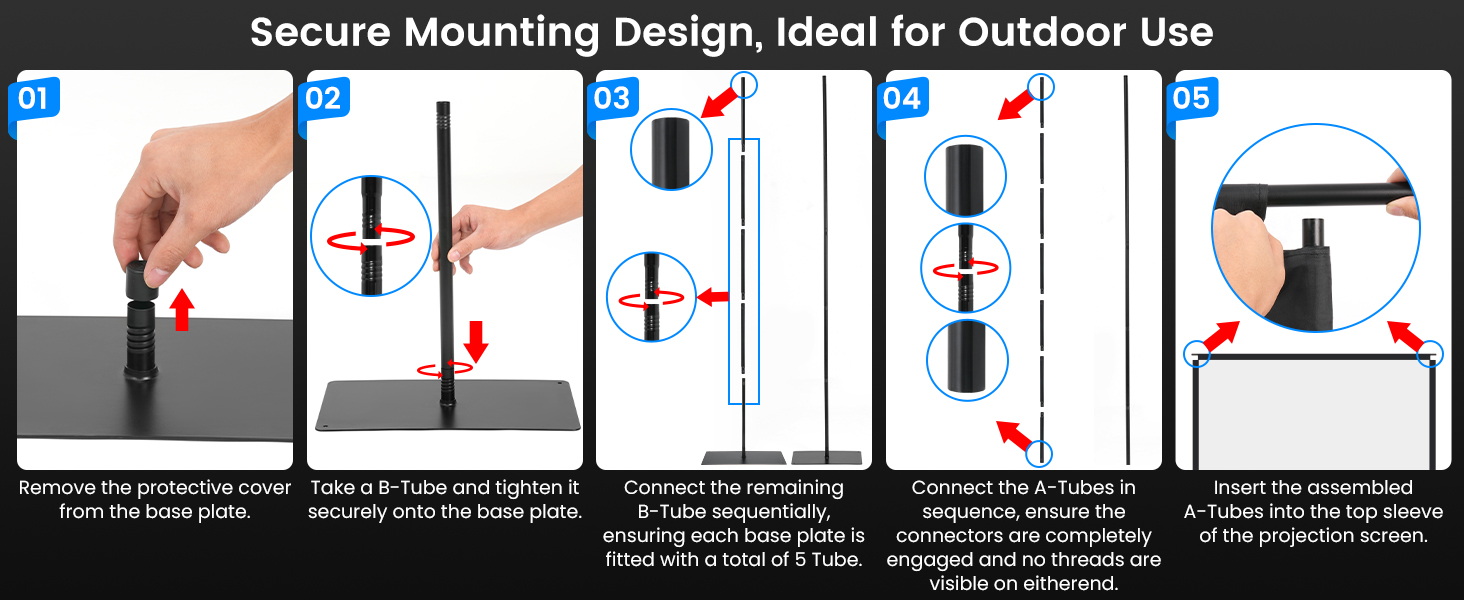 Secure Mounting Design, Ideal for Outdoor Use

01

Remove the protective cover from the base plate.

02

Take a B-Tube and tighten it securely onto the base plate.

03

Connect the remaining B-Tube sequentially, ensuring each base plate is fitted with a total of 5 Tube.

04

Connect the A-Tubes in sequence, ensure the connectors are completely engaged and no threads are visible on eitherend.

05

Insert the assembled A-Tubes into the top sleeve of the projection screen.