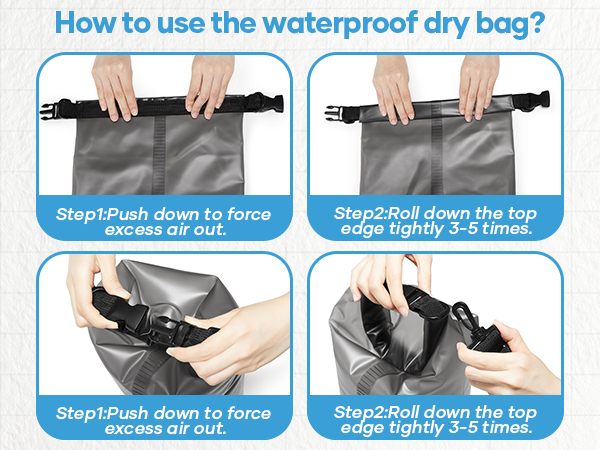 How to use the waterproof dry bag?

Step1:Push down to force excess air out.

Step2:Roll down the top edge tightly 3-5 times.

Step1:Push down to force excess air out.

Step2:Roll down the top edge tightly 3-5 times.