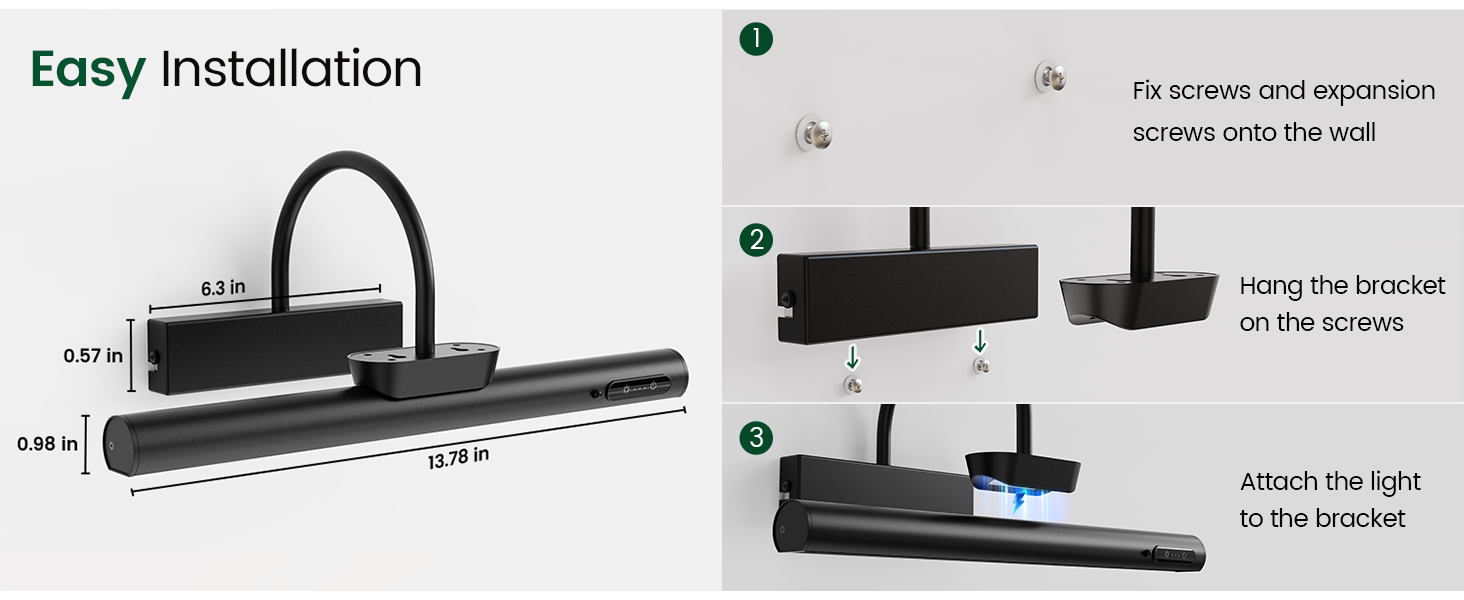 Easy Installation

6.3 in

0.57 in

0.98 in

13.78 in

1

Fix screws and expansion screws onto the wall

2

Hang the bracket on the screws

3

Attach the light to the bracket