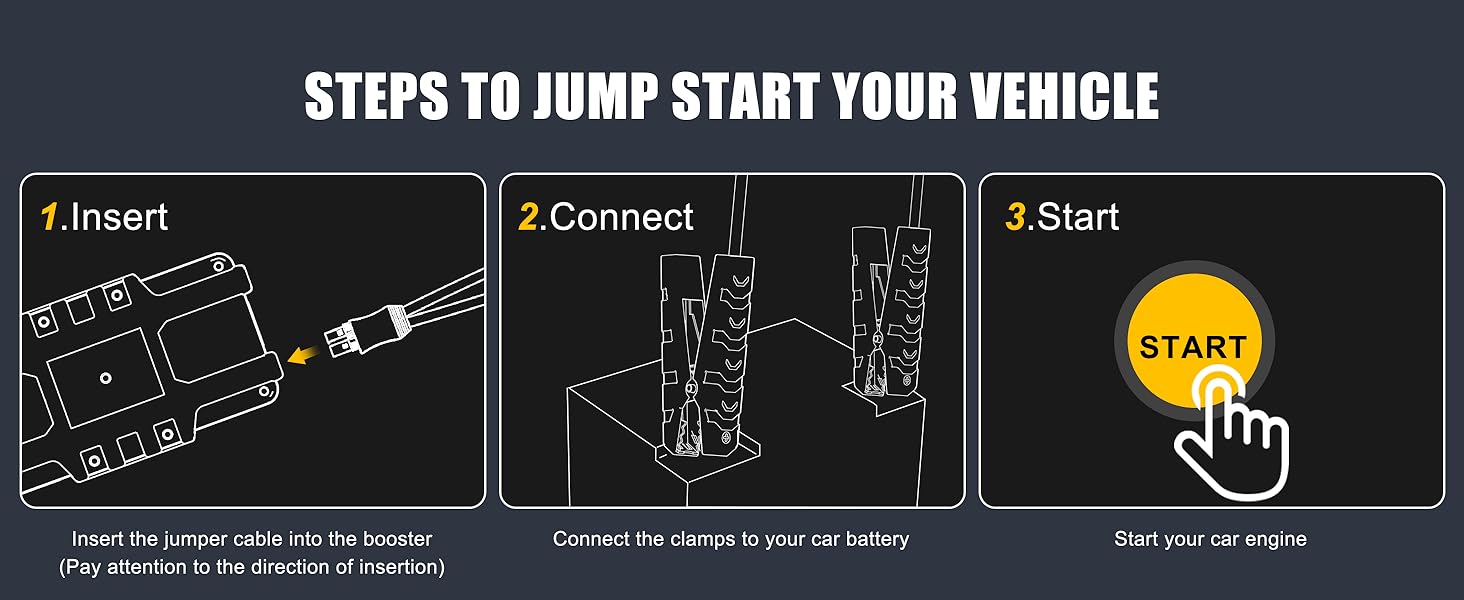 STEPS TO JUMP START YOUR VEHICLE

1.Insert

Insert the jumper cable into the booster (Pay attention to the direction of insertion)

2.Connect

Connect the clamps to your car battery

3.Start

START

Start your car engine