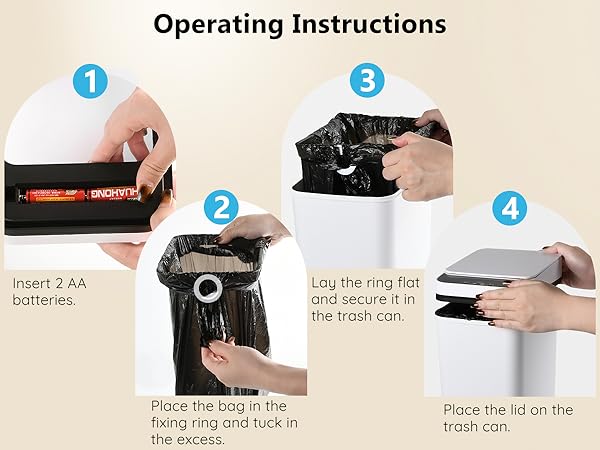 Operating Instructions

1

HUAHONG

Insert 2 AA batteries.

2

Place the bag in the fixing ring and tuck in the excess.

3

Lay the ring flat and secure it in the trash can.

4

Place the lid on the trash can.