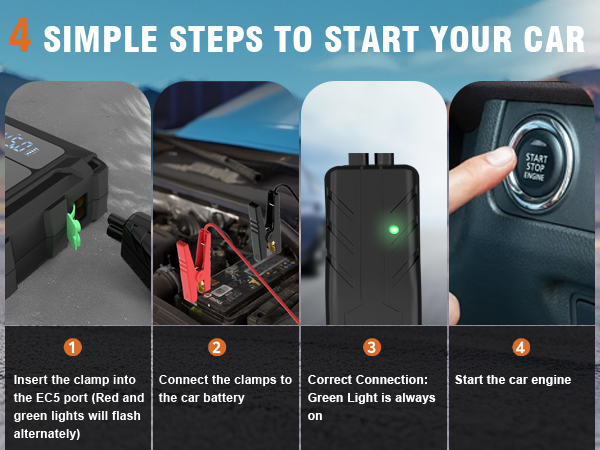 4 SIMPLE STEPS TO START YOUR CAR

START
STOP
ENGINE

1
Insert the clamp into the EC5 port (Red and green lights will flash alternately)

2
Connect the clamps to the car battery

3
Correct Connection: Green Light is always on

4
Start the car engine