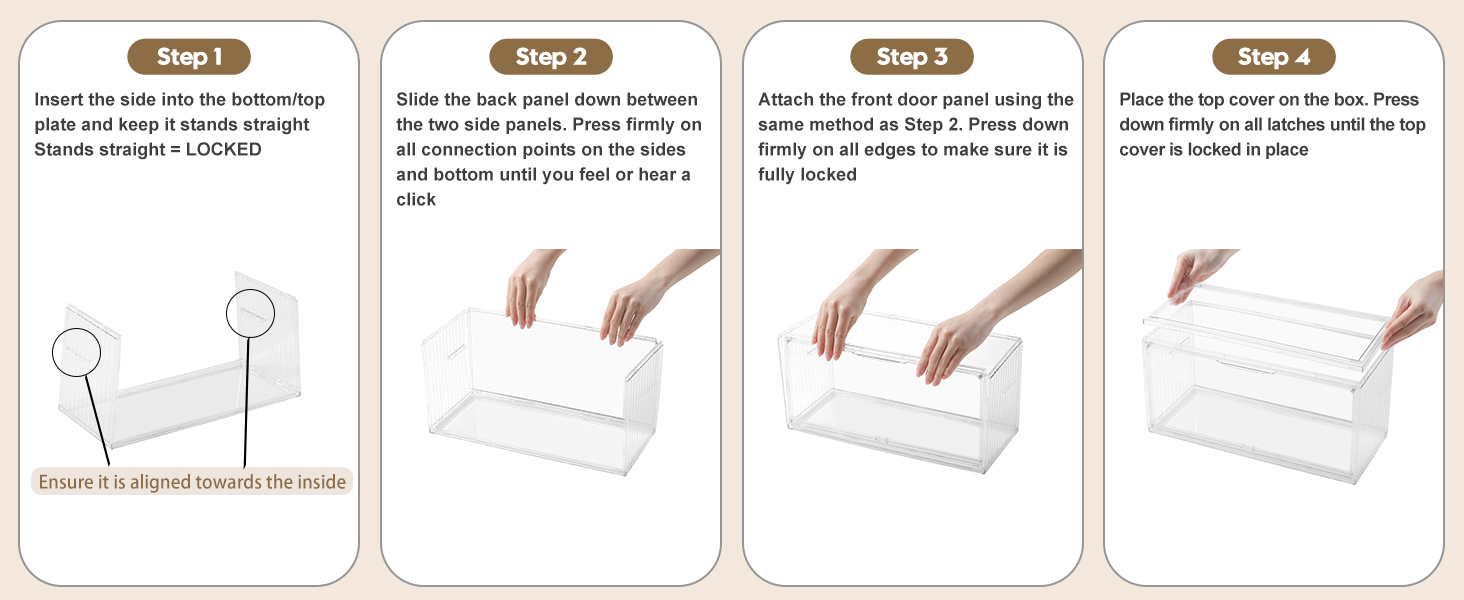 Step 1

Insert the side into the bottom/top plate and keep it stands straight
Stands straight = LOCKED

Ensure it is aligned towards the inside

Step 2

Slide the back panel down between the two side panels. Press firmly on all connection points on the sides and bottom until you feel or hear a click

Step 3

Attach the front door panel using the same method as Step 2. Press down firmly on all edges to make sure it is fully locked

Step 4

Place the top cover on the box. Press down firmly on all latches until the top cover is locked in place