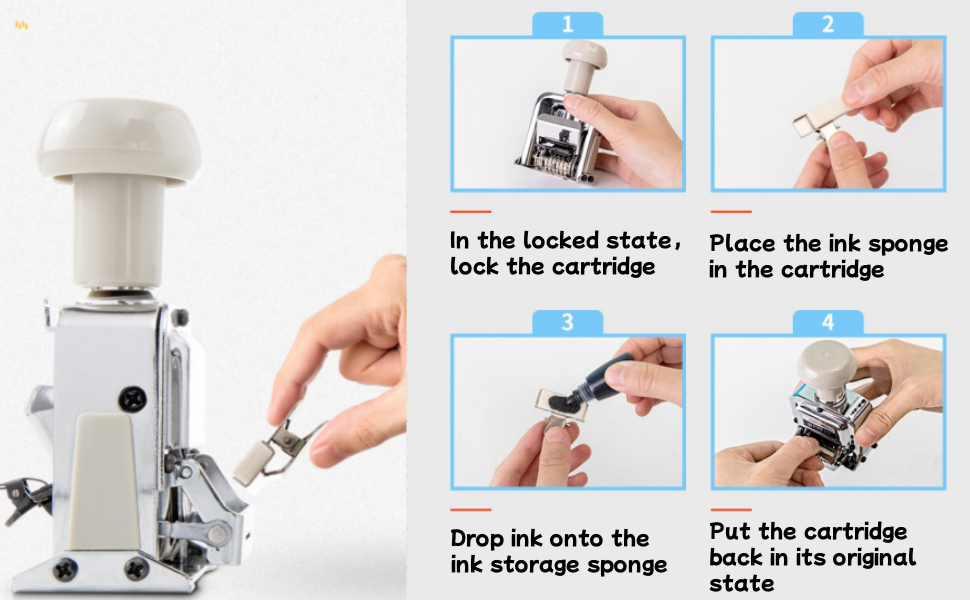 1

In the locked state, lock the cartridge

2

Place the ink sponge in the cartridge

3

Drop ink onto the ink storage sponge

4

Put the cartridge back in its original state