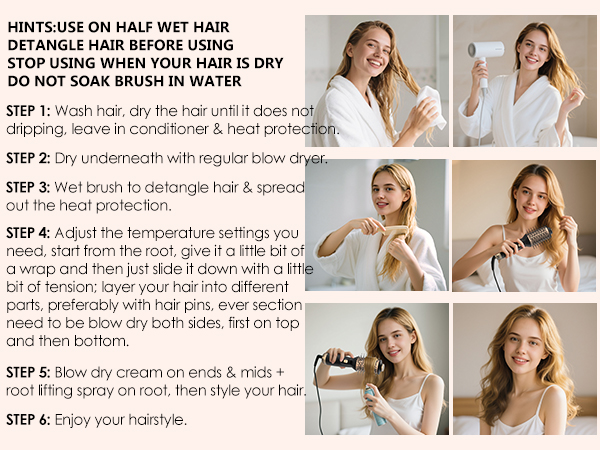 HINTS:USE ON HALF WET HAIR
DETANGLE HAIR BEFORE USING
STOP USING WHEN YOUR HAIR IS DRY
DO NOT SOAK BRUSH IN WATER

STEP 1: Wash hair, dry the hair until it does not dripping, leave in conditioner & heat protection.

STEP 2: Dry underneath with regular blow dryer.

STEP 3: Wet brush to detangle hair & spread out the heat protection.

STEP 4: Adjust the temperature settings you need, start from the root, give it a little bit of a wrap and then just slide it down with a little bit of tension; layer your hair into different parts, preferably with hair pins, ever section need to be blow dry both sides, first on top and then bottom.

STEP 5: Blow dry cream on ends & mids + root lifting spray on root, then style your hair.

STEP 6: Enjoy your hairstyle.