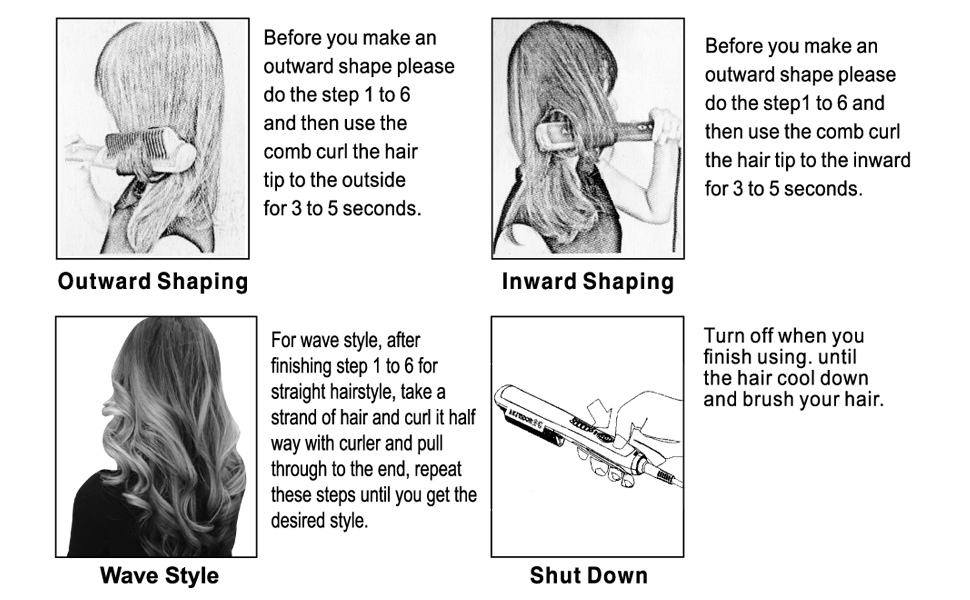 Before you make an outward shape please do the step 1 to 6 and then use the comb curl the hair tip to the outside for 3 to 5 seconds.

Outward Shaping

Before you make an outward shape please do the step1 to 6 and then use the comb curl the hair tip to the inward for 3 to 5 seconds.

Inward Shaping

For wave style, after finishing step 1 to 6 for straight hairstyle, take a strand of hair and curl it half way with curler and pull through to the end, repeat these steps until you get the desired style.

Wave Style

Turn off when you finish using. until the hair cool down and brush your hair.

Shut Down