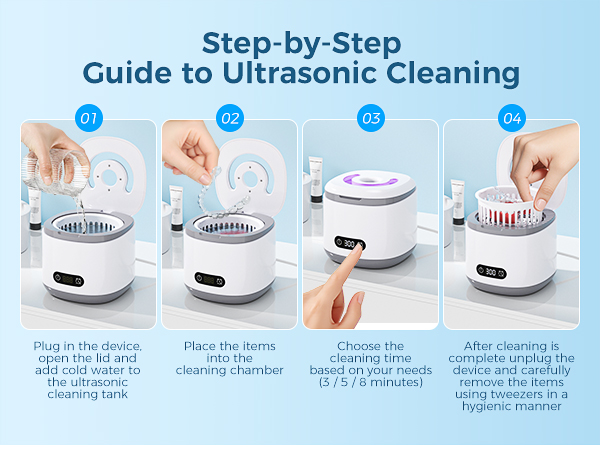 Step-by-Step
Guide to Ultrasonic Cleaning

01

Plug in the device, open the lid and add cold water to the ultrasonic cleaning tank

02

Place the items into the cleaning chamber

03

300

Choose the cleaning time based on your needs (3 / 5 / 8 minutes)

04

300

After cleaning is complete unplug the device and carefully remove the items using tweezers in a hygienic manner