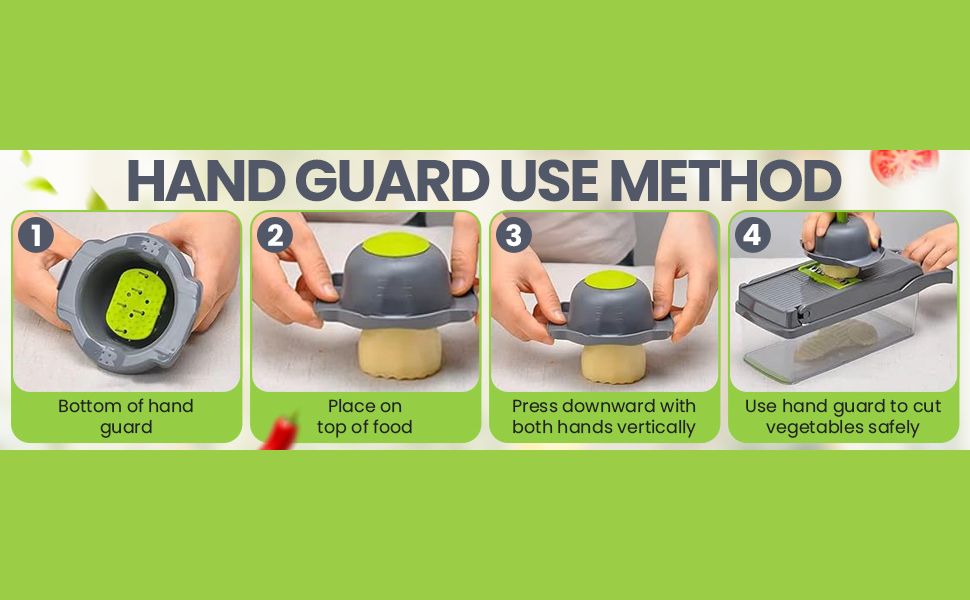 HAND GUARD USE METHOD

1
Bottom of hand guard

2
Place on top of food

3
Press downward with both hands vertically

4
Use hand guard to cut vegetables safely