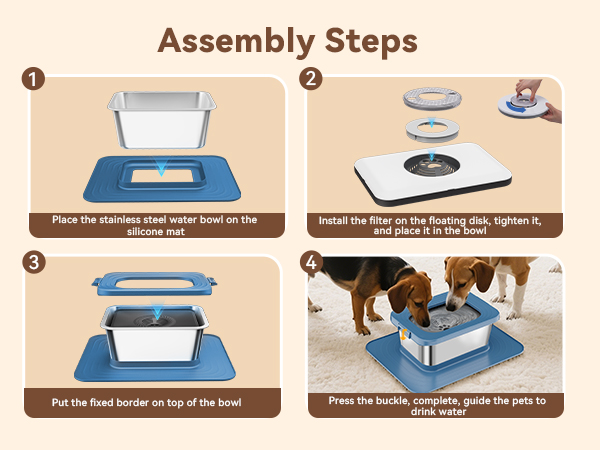 Assembly Steps

1

Place the stainless steel water bowl on the silicone mat

2

Install the filter on the floating disk, tighten it, and place it in the bowl

3

Put the fixed border on top of the bowl

4

Press the buckle, complete, guide the pets to drink water