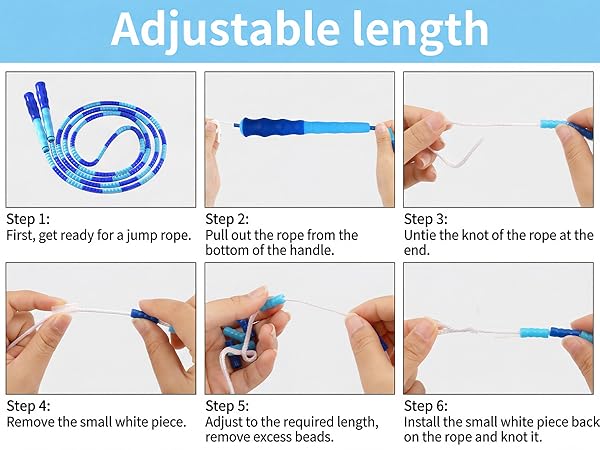 Adjustable length

Step 1:
First, get ready for a jump rope.

Step 2:
Pull out the rope from the bottom of the handle.

Step 3:
Untie the knot of the rope at the end.

Step 4:
Remove the small white piece.

Step 5:
Adjust to the required length, remove excess beads.

Step 6:
Install the small white piece back on the rope and knot it.