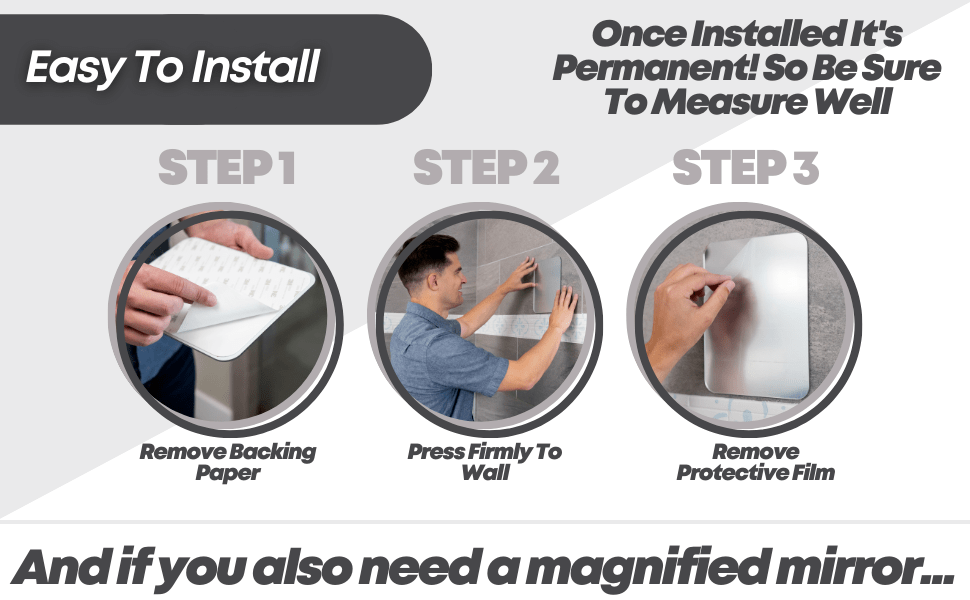 Easy To Install

Once Installed It's Permanent! So Be Sure To Measure Well

STEP 1

Remove Backing Paper

STEP 2

Press Firmly To Wall

STEP 3

Remove Protective Film

And if you also need a magnified mirror...