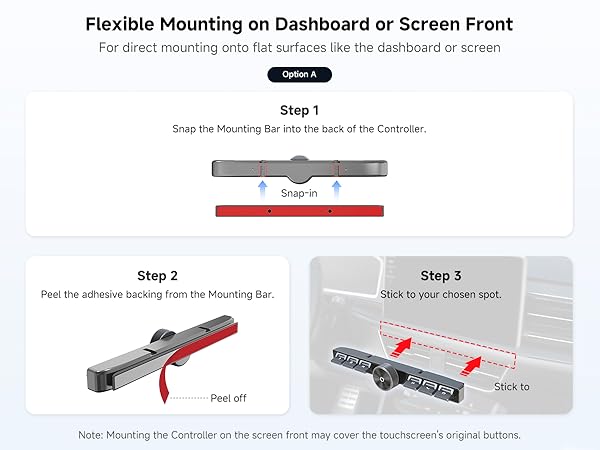 Flexible Mounting on Dashboard or Screen Front
For direct mounting onto flat surfaces like the dashboard or screen

Option A

Step 1
Snap the Mounting Bar into the back of the Controller.

Snap-in

Step 2
Peel the adhesive backing from the Mounting Bar.

Peel off

Step 3
Stick to your chosen spot.

Stick to

Note: Mounting the Controller on the screen front may cover the touchscreen's original buttons.