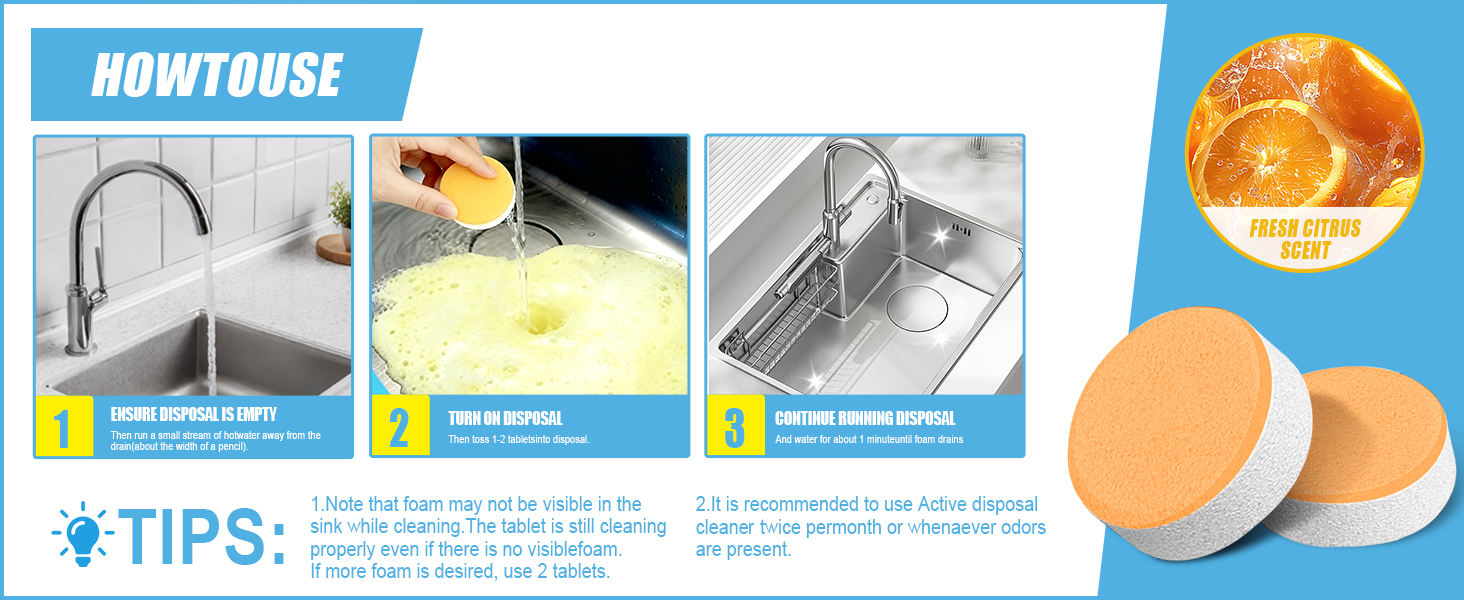 HOWTOUSE

1
ENSURE DISPOSAL IS EMPTY
Then run a small stream of hotwater away from the drain(about the width of a pencil).

2
TURN ON DISPOSAL
Then toss 1-2 tabletsinto disposal.

3
CONTINUE RUNNING DISPOSAL
And water for about 1 minuteuntil foam drains

FRESH CITRUS SCENT

TIPS:

1.Note that foam may not be visible in the sink while cleaning.The tablet is still cleaning properly even if there is no visiblefoam.
If more foam is desired, use 2 tablets.

2.It is recommended to use Active disposal cleaner twice permonth or whenaever odors are present.