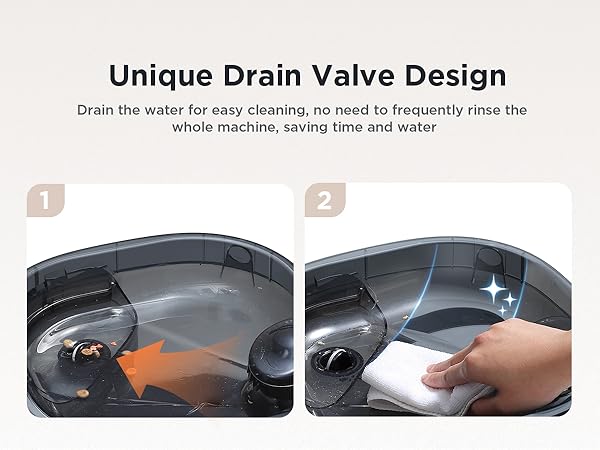 Unique Drain Valve Design

Drain the water for easy cleaning, no need to frequently rinse the whole machine, saving time and water

1

2