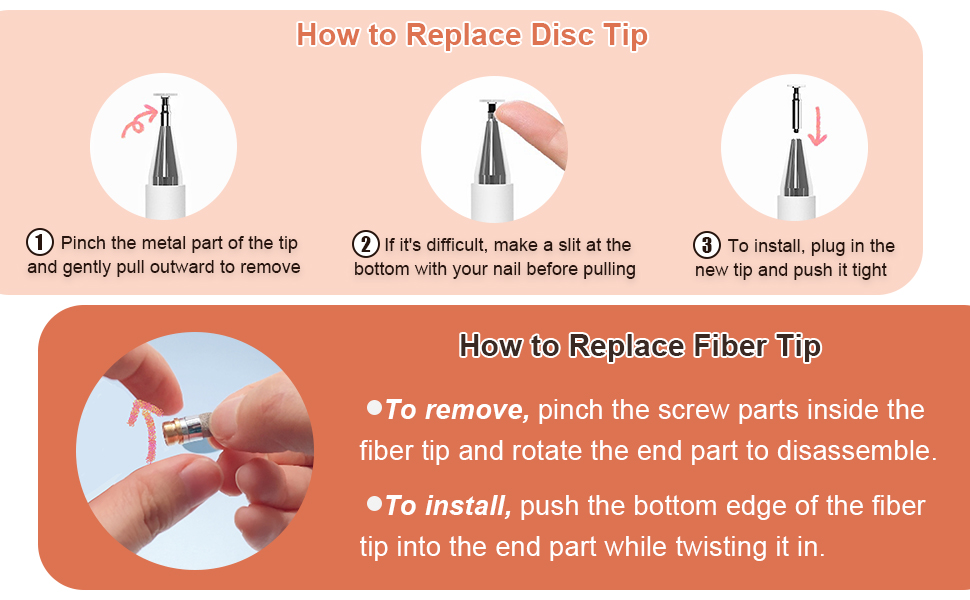 How to Replace Disc Tip

① Pinch the metal part of the tip and gently pull outward to remove

② If it's difficult, make a slit at the bottom with your nail before pulling

③ To install, plug in the new tip and push it tight

How to Replace Fiber Tip

●To remove, pinch the screw parts inside the fiber tip and rotate the end part to disassemble.

●To install, push the bottom edge of the fiber tip into the end part while twisting it in.