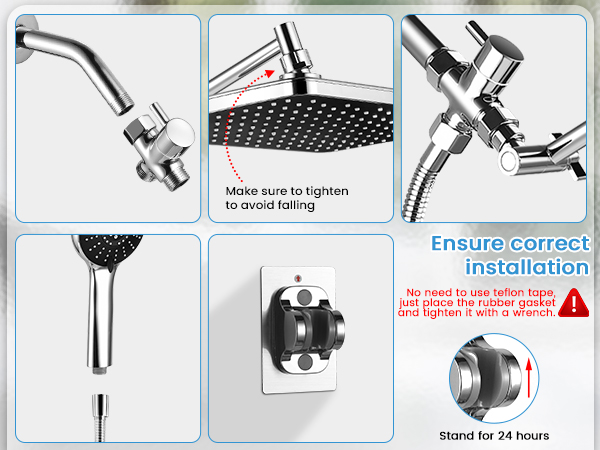 Make sure to tighten to avoid falling

Ensure correct installation

No need to use teflon tape, just place the rubber gasket and tighten it with a wrench.

Stand for 24 hours