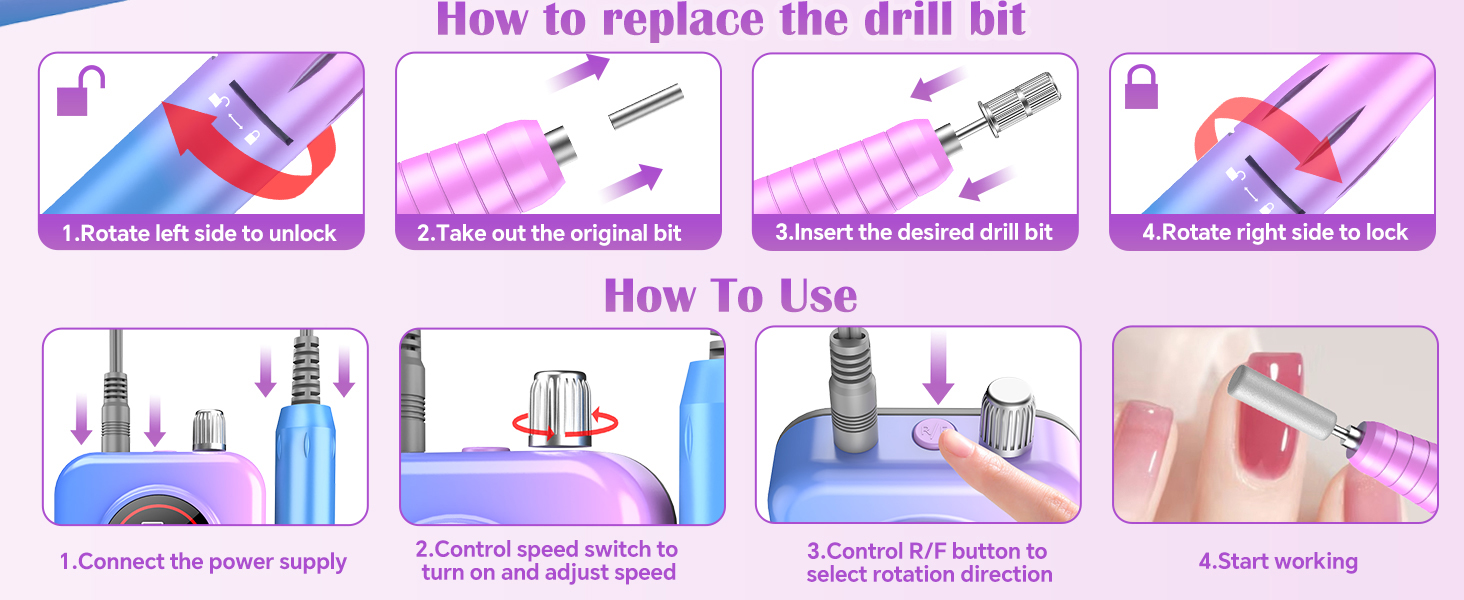 How to replace the drill bit

1.Rotate left side to unlock

2.Take out the original bit

3.Insert the desired drill bit

4.Rotate right side to lock

How To Use

1.Connect the power supply

2.Control speed switch to turn on and adjust speed

3.Control R/F button to select rotation direction

4.Start working