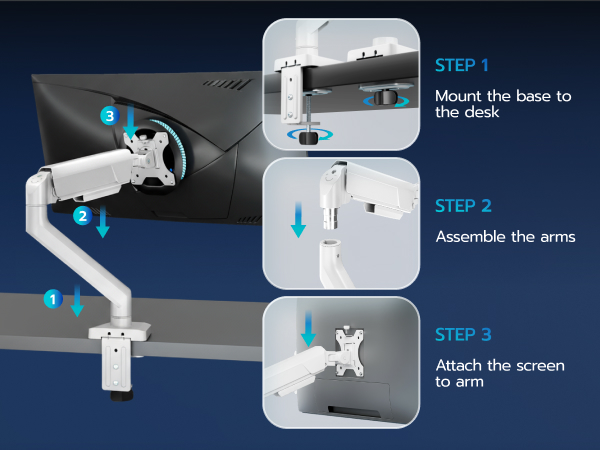 3

2

1

STEP 1

Mount the base to the desk

STEP 2

Assemble the arms

STEP 3

Attach the screen to arm