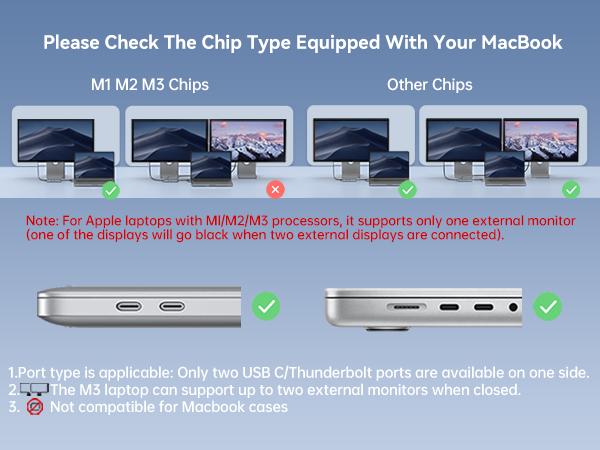 Please Check The Chip Type Equipped With Your MacBook

M1 M2 M3 Chips

Other Chips

Note: For Apple laptops with MI/M2/M3 processors, it supports only one external monitor (one of the displays will go black when two external displays are connected).

1.Port type is applicable: Only two USB C/Thunderbolt ports are available on one side.
2. The M3 laptop can support up to two external monitors when closed.
3. Not compatible for Macbook cases