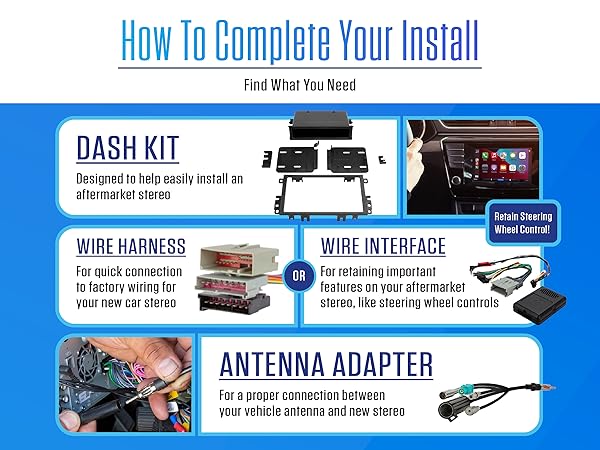 How To Complete Your Install

Find What You Need

DASH KIT

Designed to help easily install an aftermarket stereo

Retain Steering Wheel Control!

WIRE HARNESS

For quick connection to factory wiring for your new car stereo

OR

WIRE INTERFACE

For retaining important features on your aftermarket stereo, like steering wheel controls

ANTENNA ADAPTER

For a proper connection between your vehicle antenna and new stereo