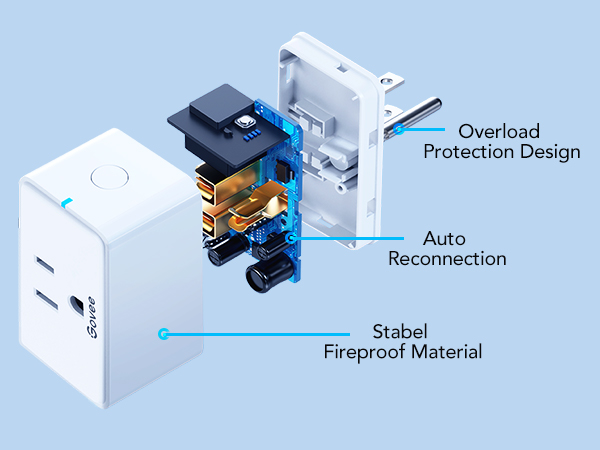 Overload
Protection Design

Auto
Reconnection

Govee

Stabel
Fireproof Material