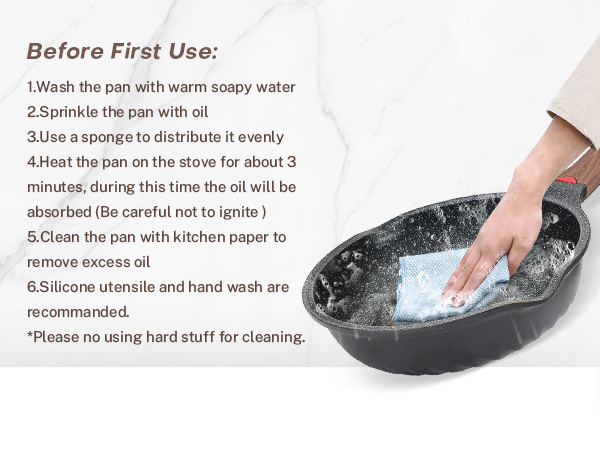 Before First Use:

1.Wash the pan with warm soapy water
2.Sprinkle the pan with oil
3.Use a sponge to distribute it evenly
4.Heat the pan on the stove for about 3 minutes, during this time the oil will be absorbed (Be careful not to ignite )
5.Clean the pan with kitchen paper to remove excess oil
6.Silicone utensile and hand wash are recommanded.
*Please no using hard stuff for cleaning.