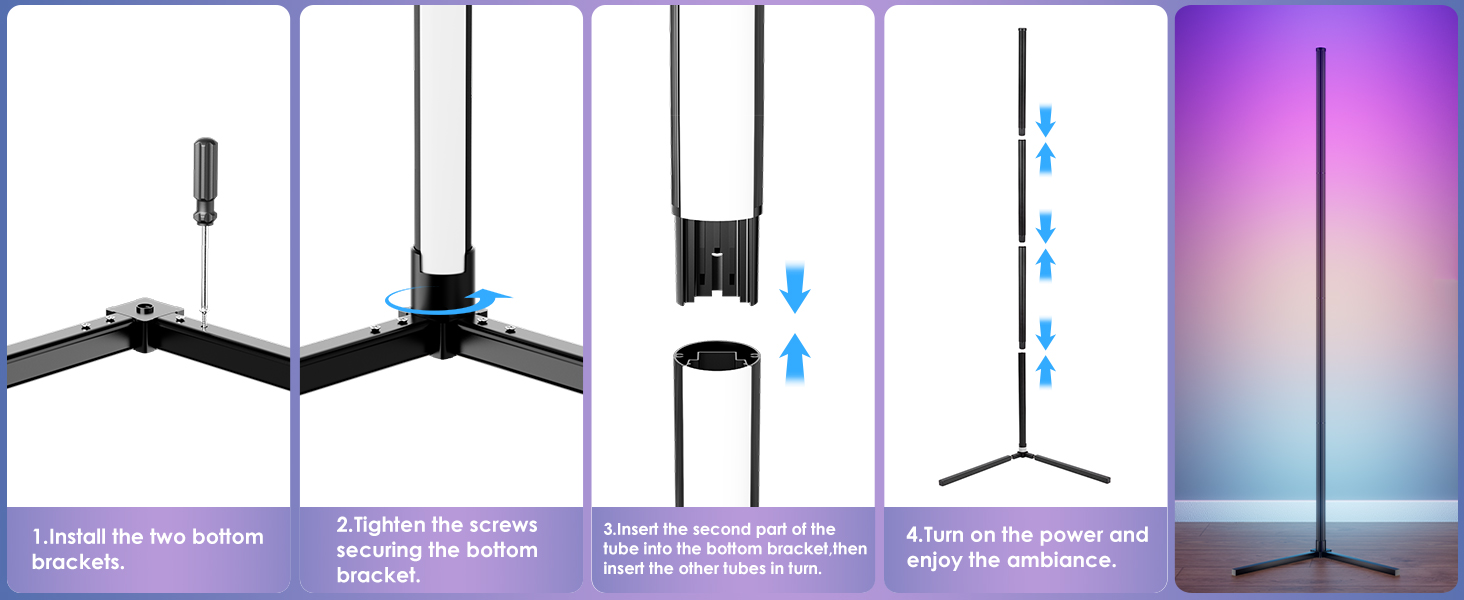 1.Install the two bottom brackets.

2.Tighten the screws securing the bottom bracket.

3.Insert the second part of the tube into the bottom bracket,then insert the other tubes in turn.

4.Turn on the power and enjoy the ambiance.