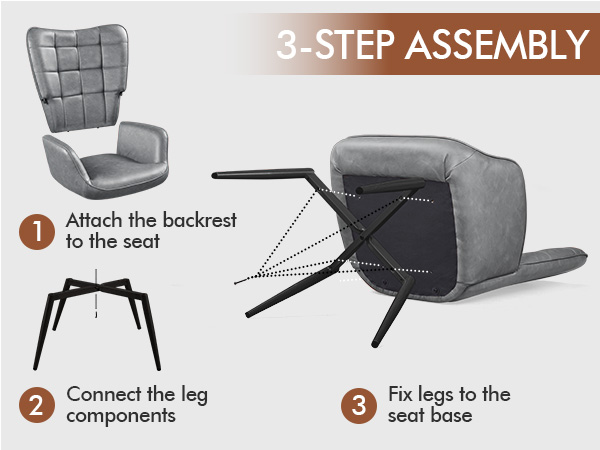 3-STEP ASSEMBLY

1 Attach the backrest to the seat

2 Connect the leg components

3 Fix legs to the seat base