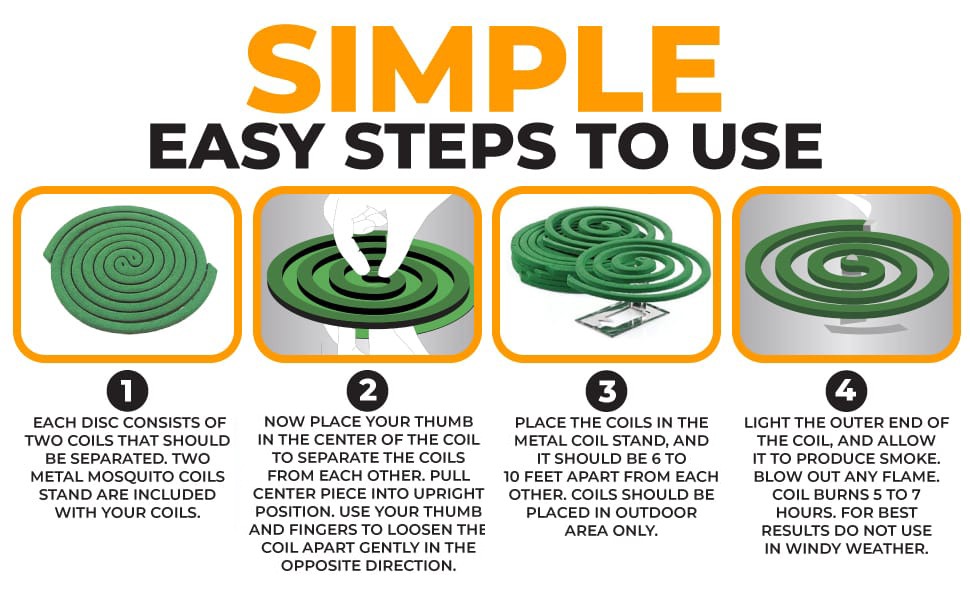 SIMPLE
EASY STEPS TO USE

1
EACH DISC CONSISTS OF TWO COILS THAT SHOULD BE SEPARATED. TWO METAL MOSQUITO COILS STAND ARE INCLUDED WITH YOUR COILS.

2
NOW PLACE YOUR THUMB IN THE CENTER OF THE COIL TO SEPARATE THE COILS FROM EACH OTHER. PULL CENTER PIECE INTO UPRIGHT POSITION. USE YOUR THUMB AND FINGERS TO LOOSEN THE COIL APART GENTLY IN THE OPPOSITE DIRECTION.

3
PLACE THE COILS IN THE METAL COIL STAND, AND IT SHOULD BE 6 TO 10 FEET APART FROM EACH OTHER. COILS SHOULD BE PLACED IN OUTDOOR AREA ONLY.

4
LIGHT THE OUTER END OF THE COIL, AND ALLOW IT TO PRODUCE SMOKE. BLOW OUT ANY FLAME. COIL BURNS 5 TO 7 HOURS. FOR BEST RESULTS DO NOT USE IN WINDY WEATHER.