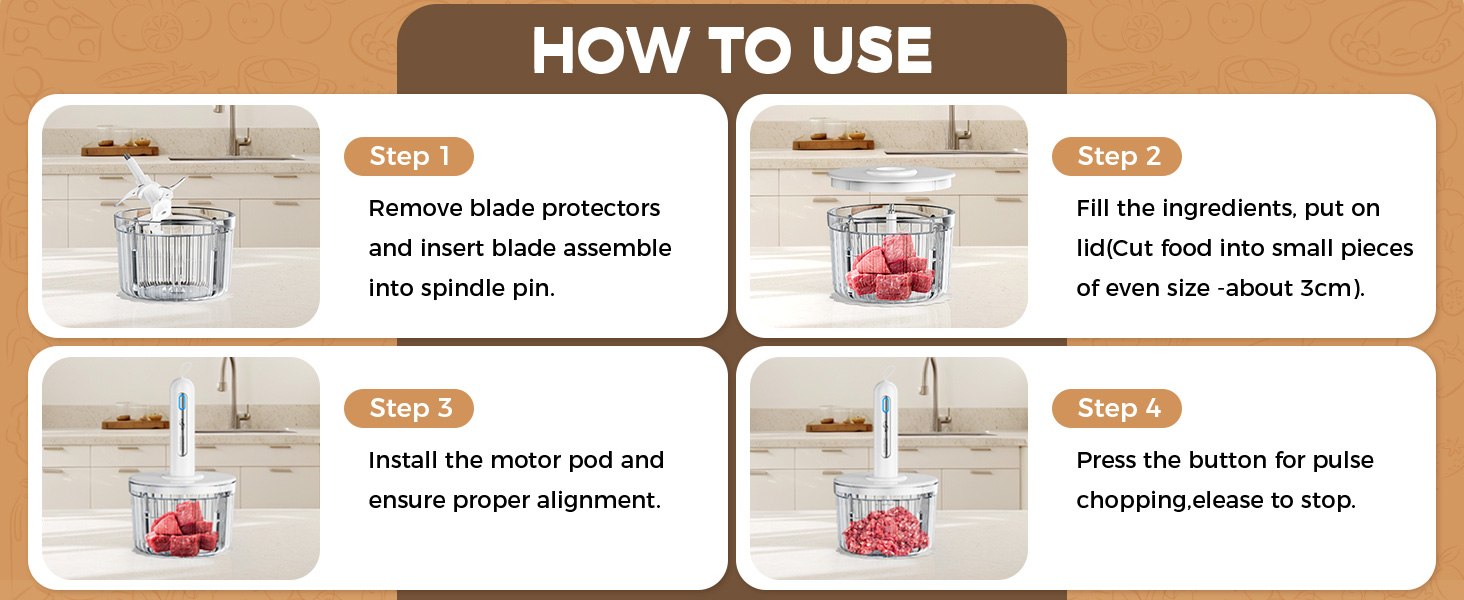 HOW TO USE

Step 1

Remove blade protectors and insert blade assemble into spindle pin.

Step 2

Fill the ingredients, put on lid(Cut food into small pieces of even size -about 3cm).

Step 3

Install the motor pod and ensure proper alignment.

Step 4

Press the button for pulse chopping,elease to stop.