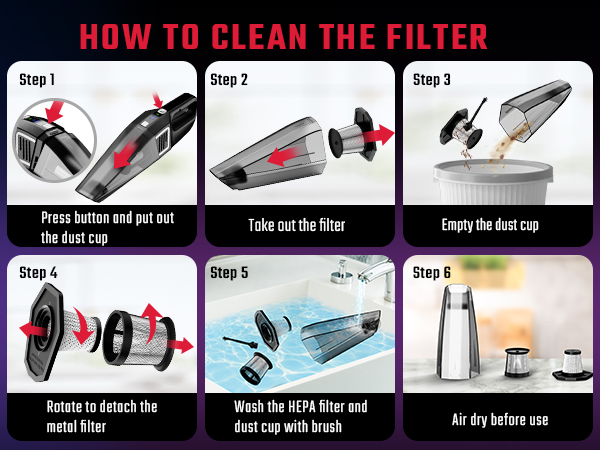 HOW TO CLEAN THE FILTER

Step 1

Press button and put out the dust cup

Step 2

Take out the filter

Step 3

Empty the dust cup

Step 4

Rotate to detach the metal filter

Step 5

Wash the HEPA filter and dust cup with brush

Step 6

Air dry before use