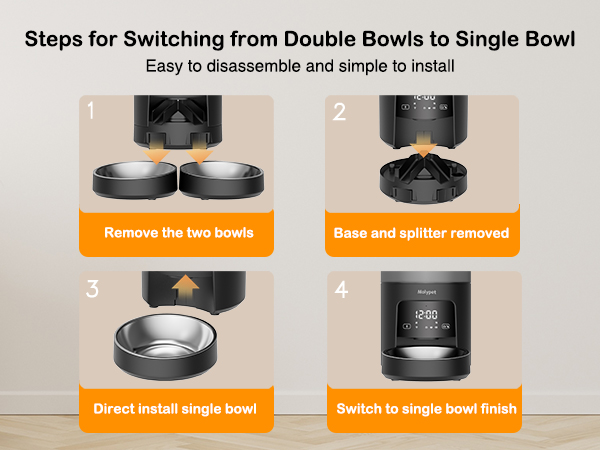 Steps for Switching from Double Bowls to Single Bowl
Easy to disassemble and simple to install

1
Remove the two bowls

2
12:00
Base and splitter removed

3
Direct install single bowl

4
Molypet
12:00
Switch to single bowl finish