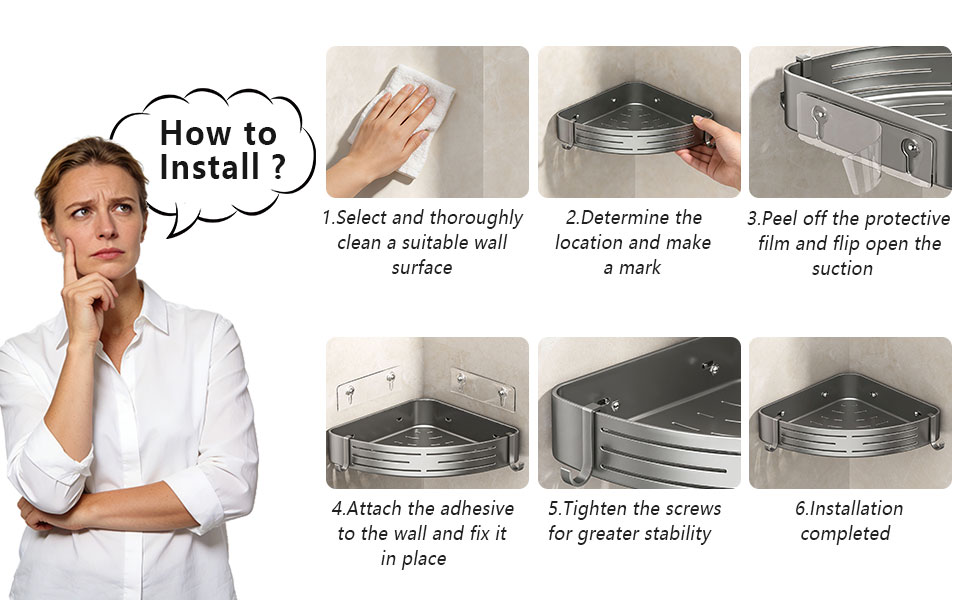 How to Install ?

1.Select and thoroughly clean a suitable wall surface

2.Determine the location and make a mark

3.Peel off the protective film and flip open the suction

4.Attach the adhesive to the wall and fix it in place

5.Tighten the screws for greater stability

6.Installation completed