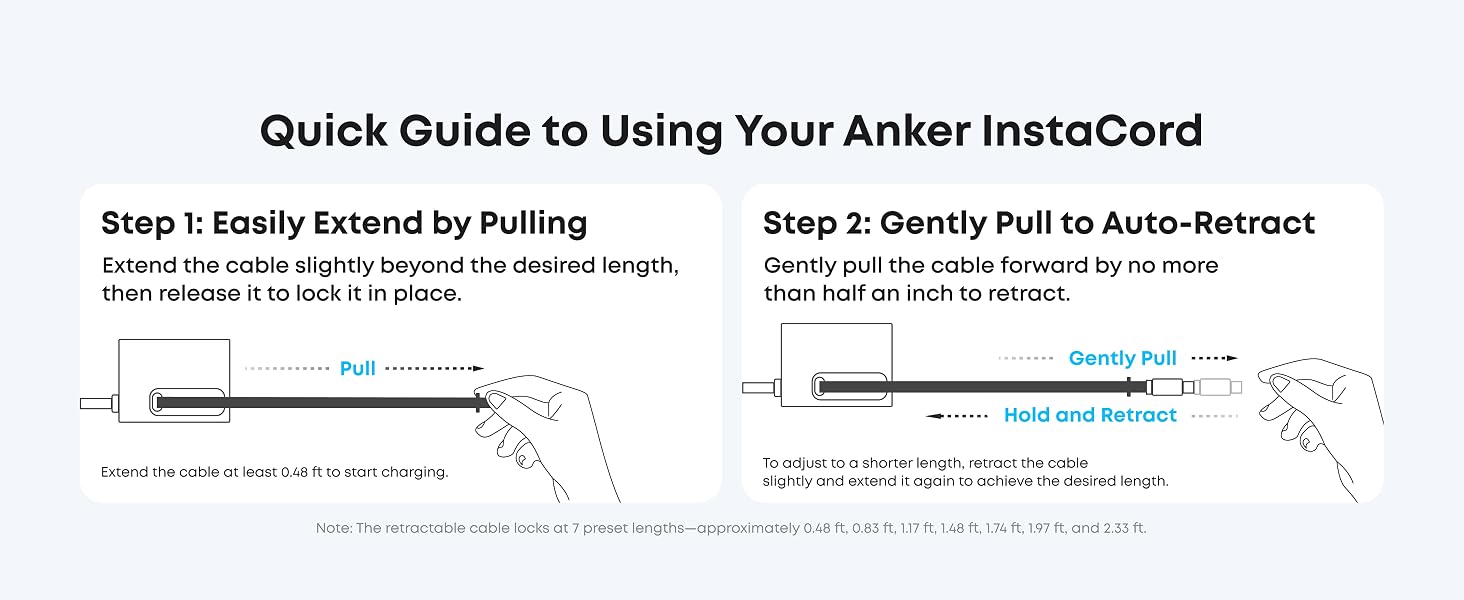 Quick Guide to Using Your Anker InstaCord

Step 1: Easily Extend by Pulling

Extend the cable slightly beyond the desired length, then release it to lock it in place.

Pull

Extend the cable at least 0.48 ft to start charging.

Step 2: Gently Pull to Auto-Retract

Gently pull the cable forward by no more than half an inch to retract.

Gently Pull

Hold and Retract

To adjust to a shorter length, retract the cable slightly and extend it again to achieve the desired length.

Note: The retractable cable locks at 7 preset lengths—approximately 0.48 ft, 0.83 ft, 1.17 ft, 1.48 ft, 1.74 ft, 1.97 ft, and 2.33 ft.