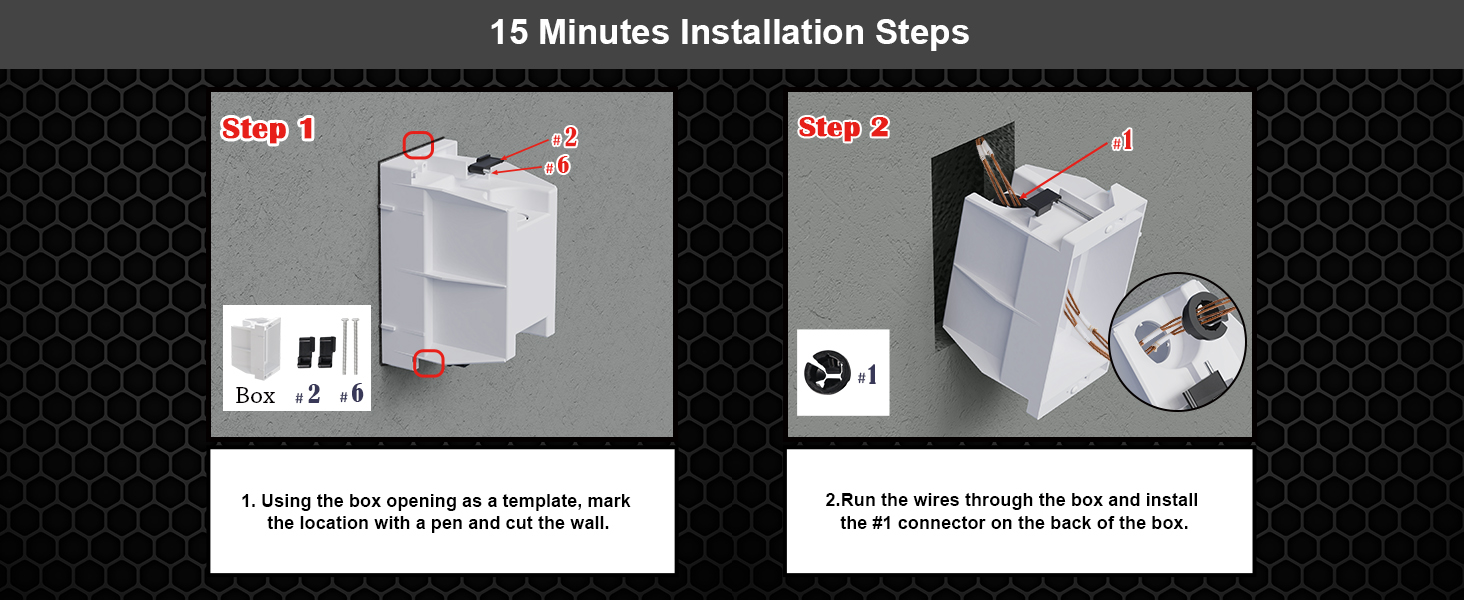 15 Minutes Installation Steps

Step 1

#2

#6

Box #2 #6

1. Using the box opening as a template, mark the location with a pen and cut the wall.

Step 2

#1

#1

2.Run the wires through the box and install the #1 connector on the back of the box.