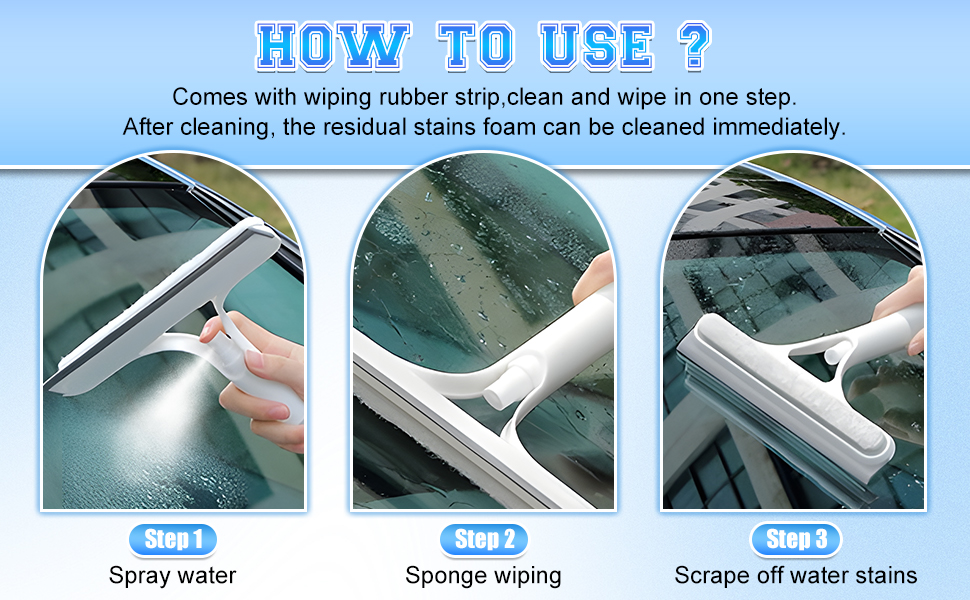 HOW TO USE ?

Comes with wiping rubber strip,clean and wipe in one step.
After cleaning, the residual stains foam can be cleaned immediately.

Step 1
Spray water

Step 2
Sponge wiping

Step 3
Scrape off water stains