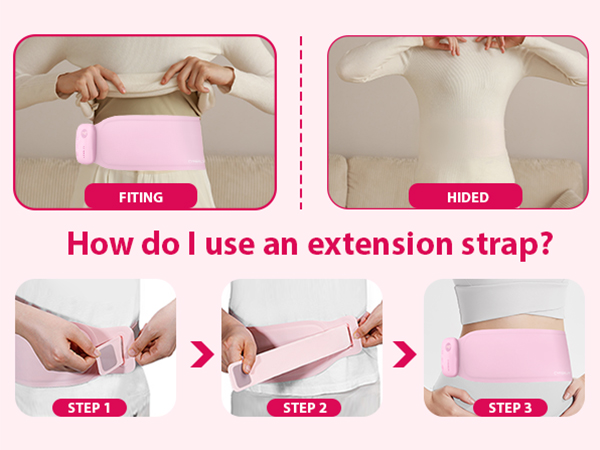 FITING

HIDED

How do I use an extension strap?

STEP 1

STEP 2

STEP 3