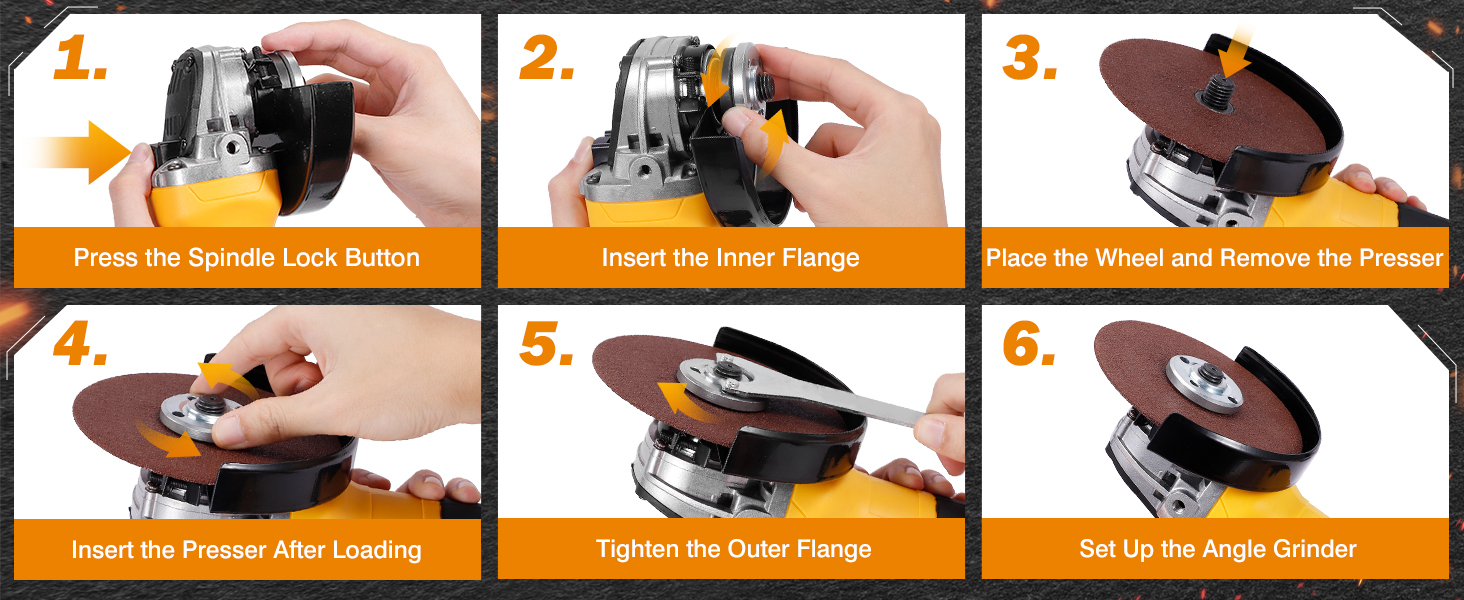 1.

Press the Spindle Lock Button

2.

Insert the Inner Flange

3.

Place the Wheel and Remove the Presser

4.

Insert the Presser After Loading

5.

Tighten the Outer Flange

6.

Set Up the Angle Grinder