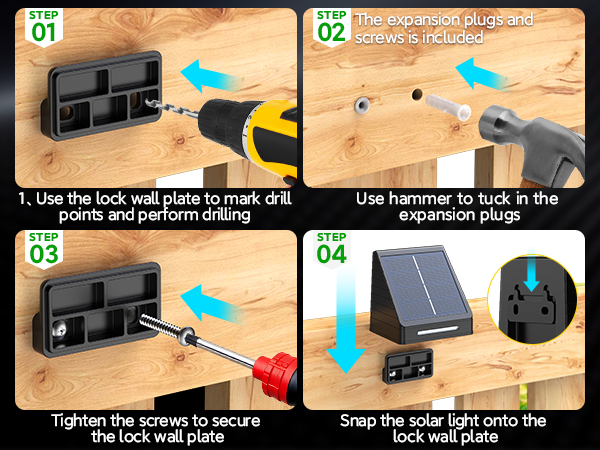 STEP
01

1、Use the lock wall plate to mark drill points and perform drilling

STEP
02
The expansion plugs and screws is included

Use hammer to tuck in the expansion plugs

STEP
03

Tighten the screws to secure the lock wall plate

STEP
04

Snap the solar light onto the lock wall plate