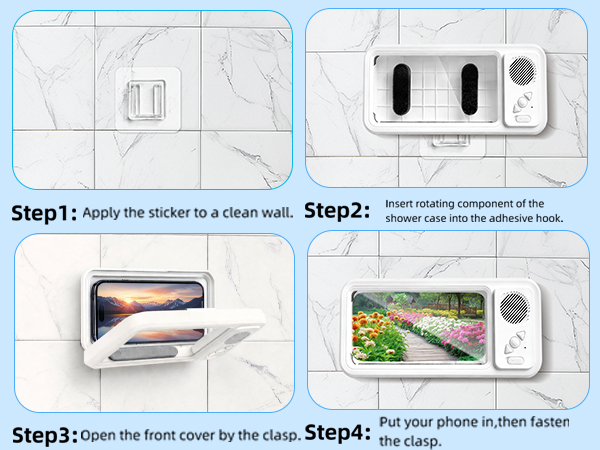 Step1: Apply the sticker to a clean wall.

Step2: Insert rotating component of the shower case into the adhesive hook.

Step3: Open the front cover by the clasp.

Step4: Put your phone in,then fasten the clasp.