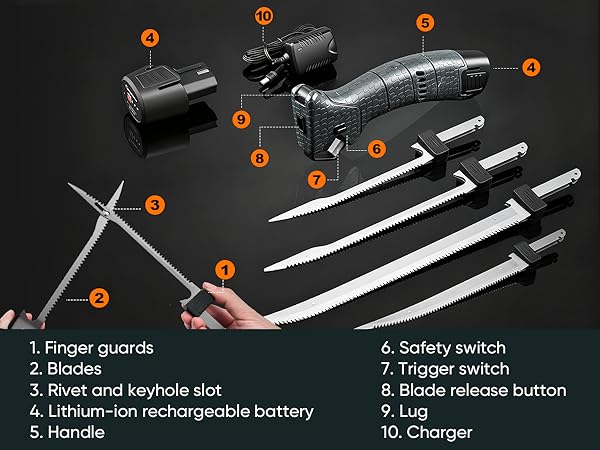 4
10
5
4
9
8
6
7
3
2
1

1. Finger guards
2. Blades
3. Rivet and keyhole slot
4. Lithium-ion rechargeable battery
5. Handle

6. Safety switch
7. Trigger switch
8. Blade release button
9. Lug
10. Charger