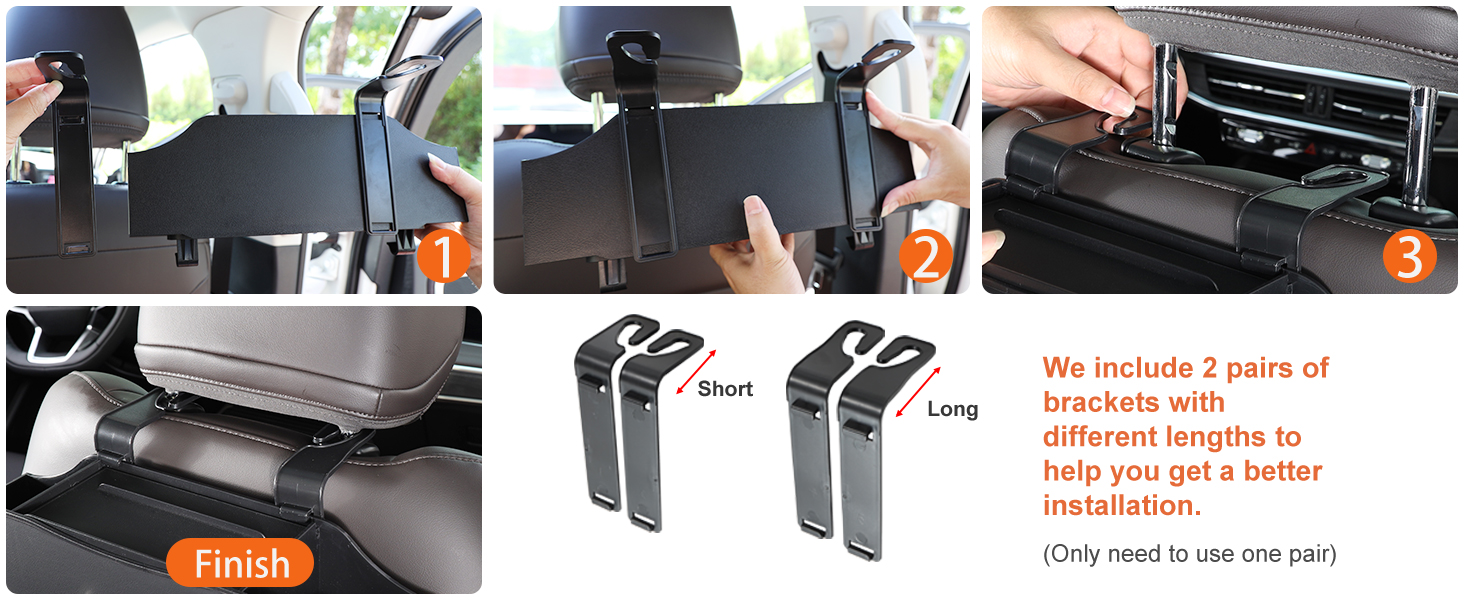 1

2

3

Finish

Short

Long

We include 2 pairs of brackets with different lengths to help you get a better installation.

(Only need to use one pair)