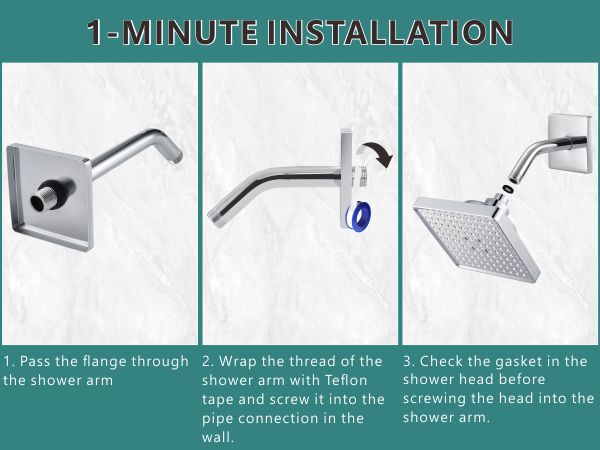 1-MINUTE INSTALLATION

1. Pass the flange through the shower arm

2. Wrap the thread of the shower arm with Teflon tape and screw it into the pipe connection in the wall.

3. Check the gasket in the shower head before screwing the head into the shower arm.